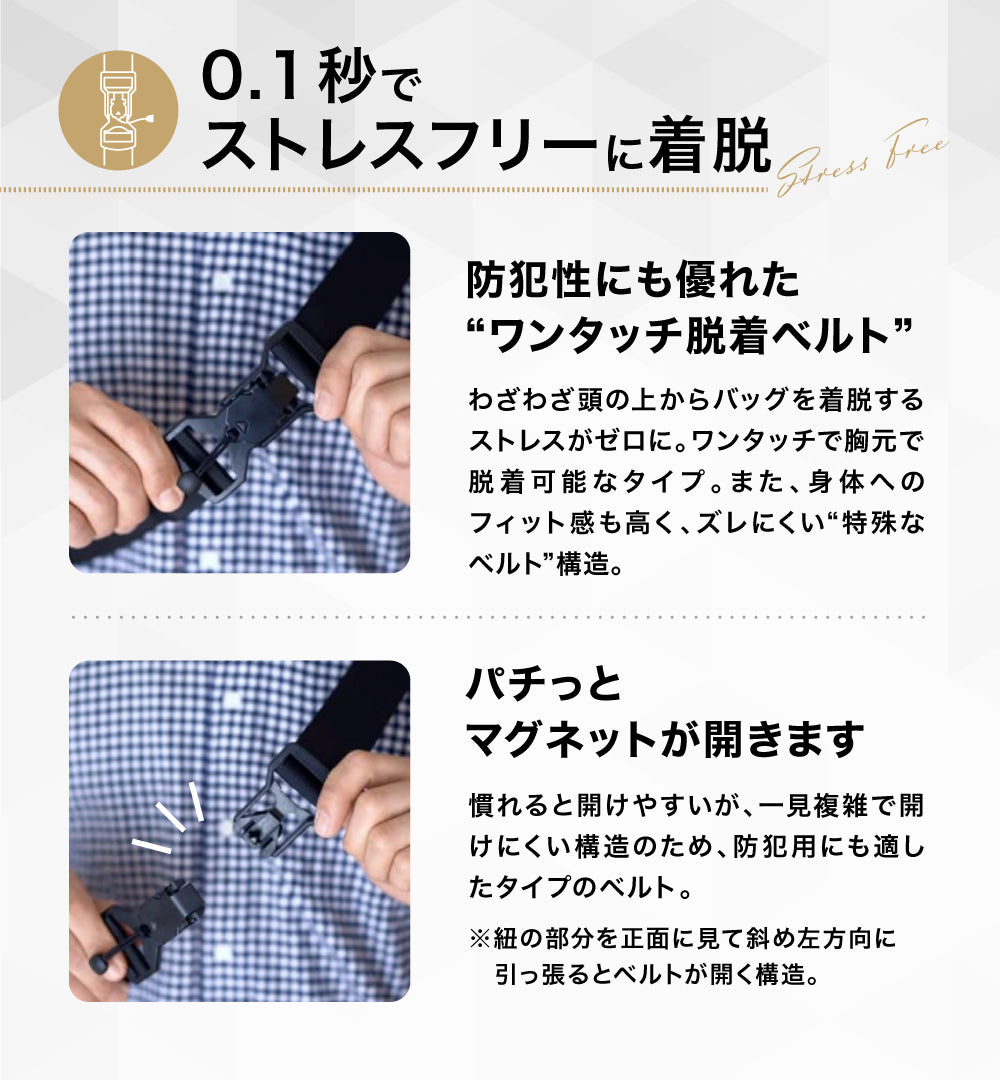 0.1秒で
ストレスフリーに着脱

Stress Free

防犯性にも優れた
“ワンタッチ脱着ベルト”

わざわざ頭の上からバッグを着脱するストレスがゼロに。ワンタッチで胸元で脱着可能なタイプ。また、身体へのフィット感も高く、ズレにくい“特殊なベルト”構造。

パチっと
マグネットが開きます

慣れると開けやすいが、一見複雑で開けにくい構造のため、防犯用にも適したタイプのベルト。

※紐の部分を正面に見て斜め左方向に引っ張るとベルトが開く構造。